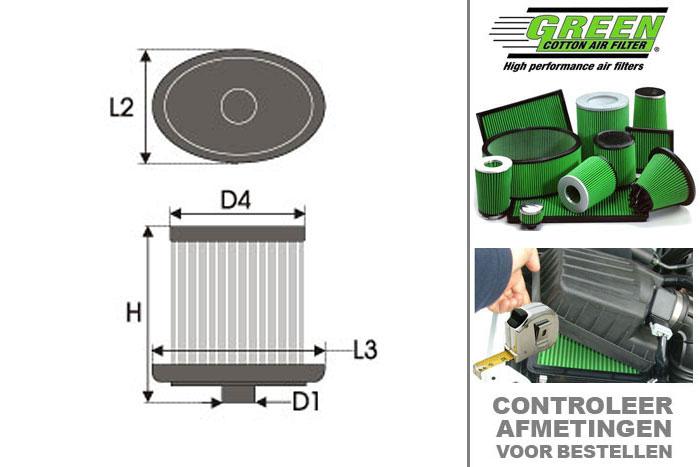 L2

D4

H

L3

D1

GREEN
COTTON AIR FILTER®
High performance air filters

CONTROLEER AFMETINGEN VOOR BESTELLEN