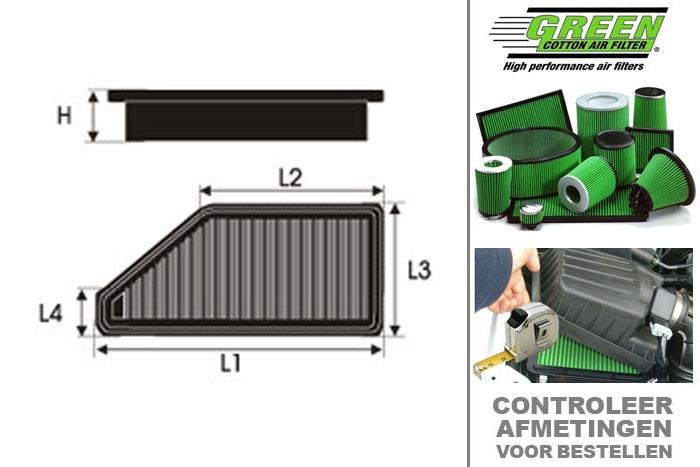 H

L2

L3

L4

L1

GREEN
COTTON AIR FILTER®
High performance air filters

CONTROLEER
AFMETINGEN
VOOR BESTELLEN