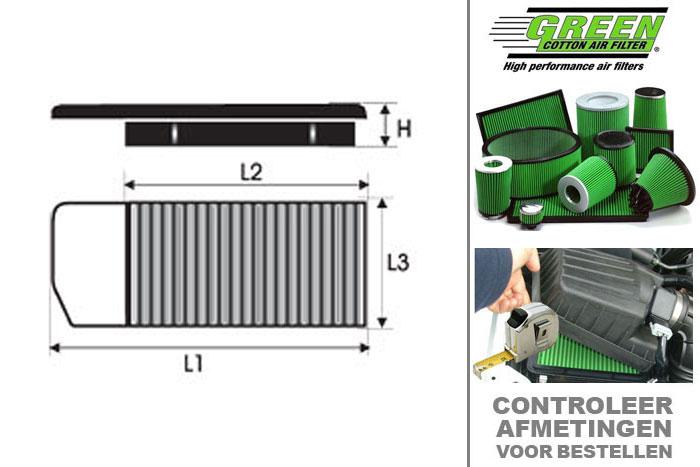 H

L2

L3

L1

GREEN
COTTON AIR FILTER®
High performance air filters

CONTROLEER
AFMETINGEN
VOOR BESTELLEN