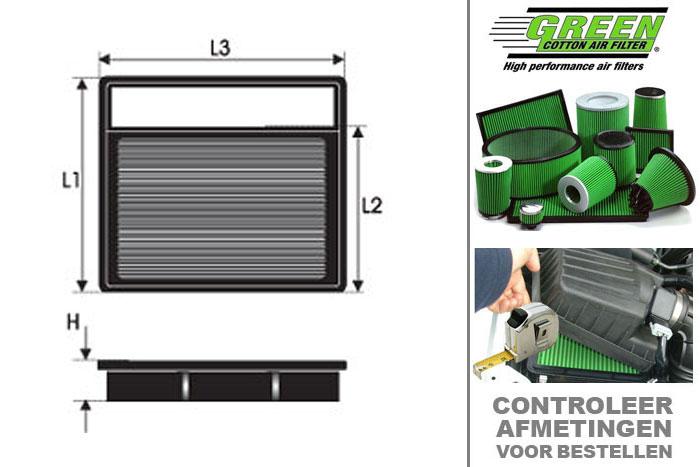 L3

L1

L2

H

GREEN
COTTON AIR FILTER®
High performance air filters

CONTROLEER
AFMETINGEN
VOOR BESTELLEN