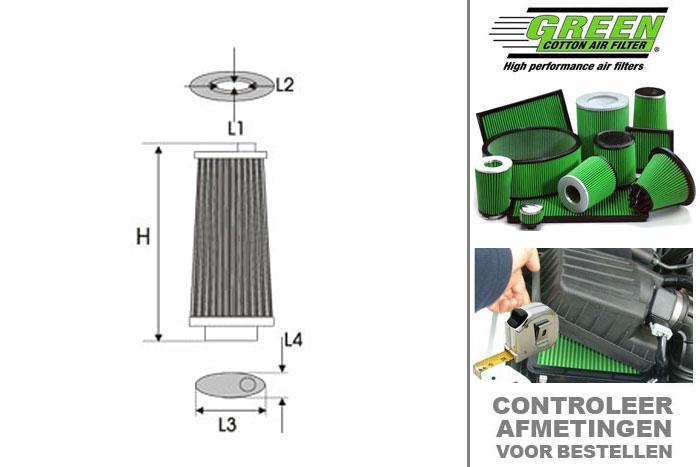 L2
L1
H
L4
L3
GREEN
COTTON AIR FILTER®
High performance air filters
CONTROLEER
AFMETINGEN
VOOR BESTELLEN