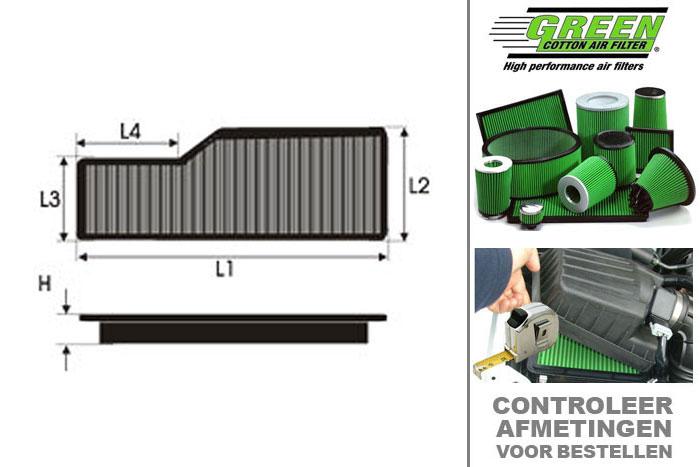 L4

L3

L2

L1

H

GREEN
COTTON AIR FILTER®
High performance air filters

CONTROLEER
AFMETINGEN
VOOR BESTELLEN