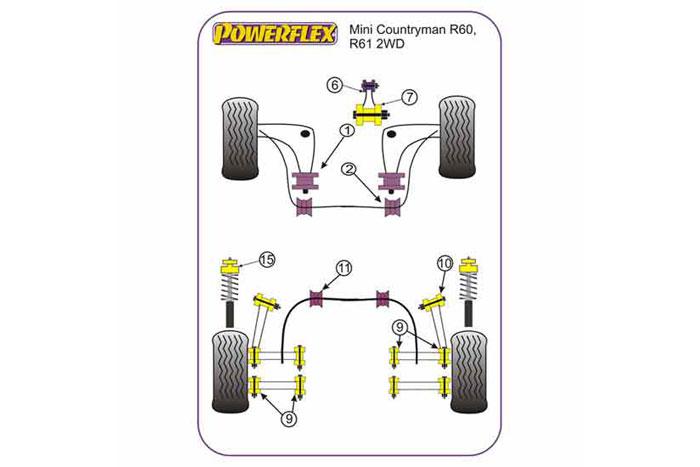 POWERFLEX Mini Countryman R60, R61 2WD

6
7
1
2
15
11
10
9
9