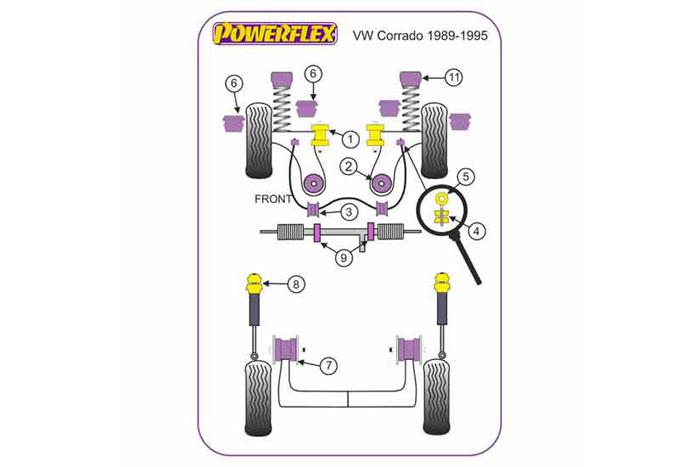 POWERFLEX VW Corrado 1989-1995

6
6
11
1
2
5
FRONT
3
4
9
8
7